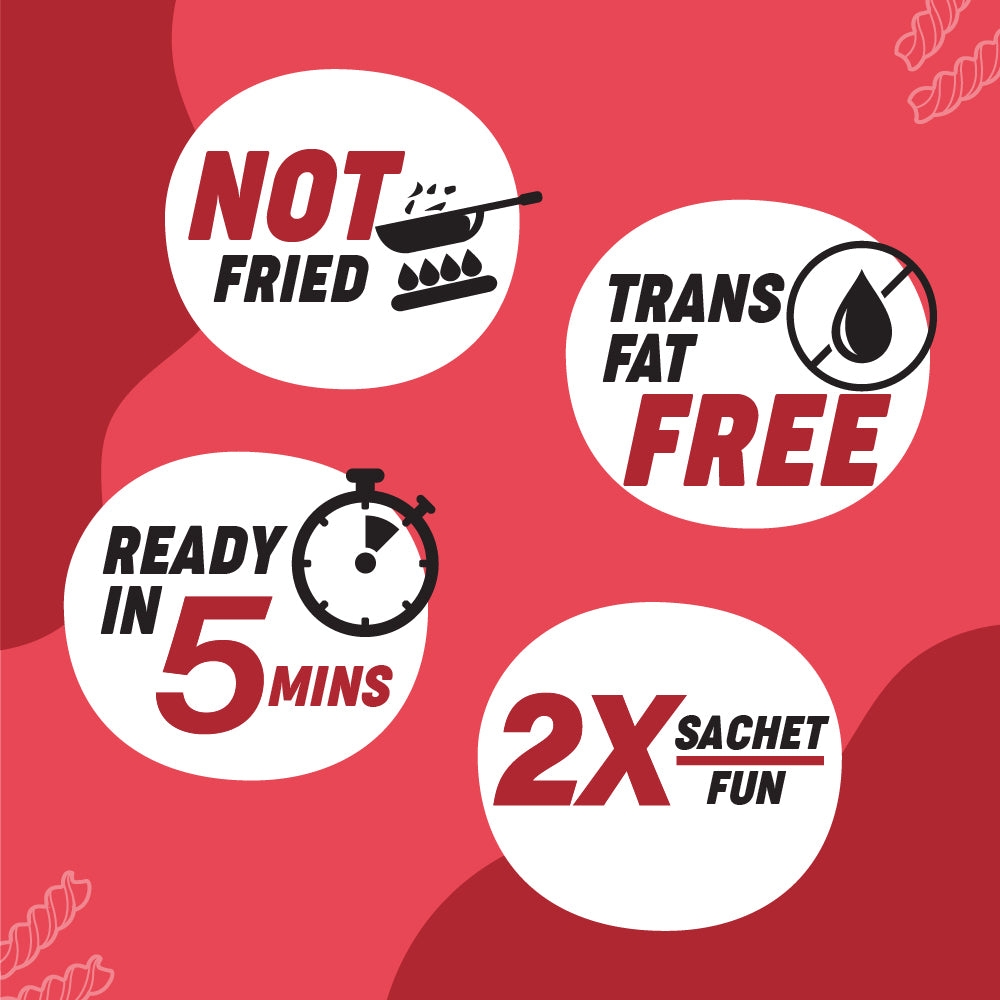 NOT FRIED

TRANS FAT FREE

READY IN 5 MINS

2X SACHET FUN