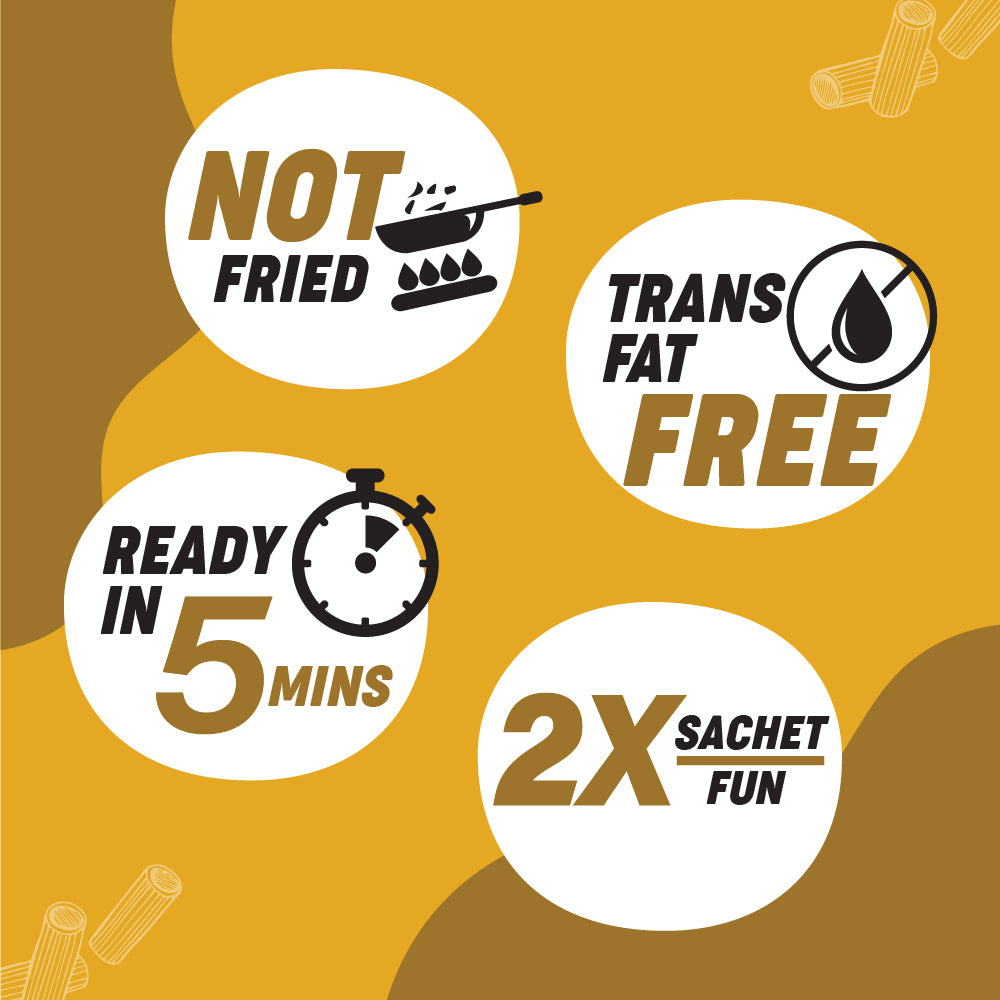 NOT FRIED

TRANS FAT FREE

READY IN 5 MINS

2X SACHET FUN