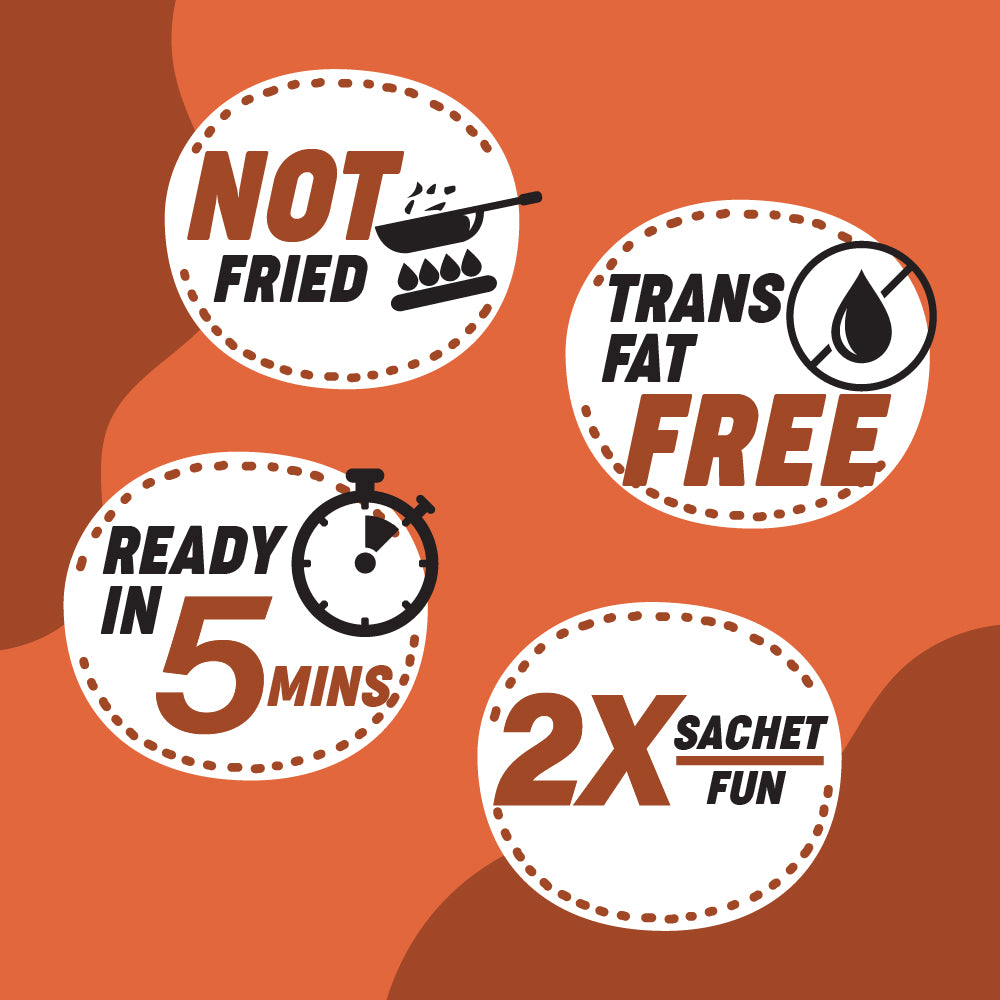 NOT FRIED

TRANS FAT FREE

READY IN 5 MINS.

2X SACHET FUN